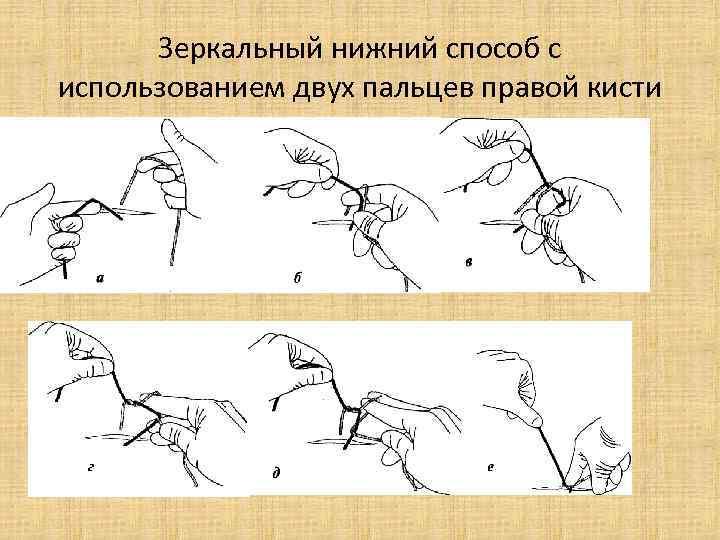 Зеркальный нижний способ с использованием двух пальцев правой кисти

а

б

в

г

д

е