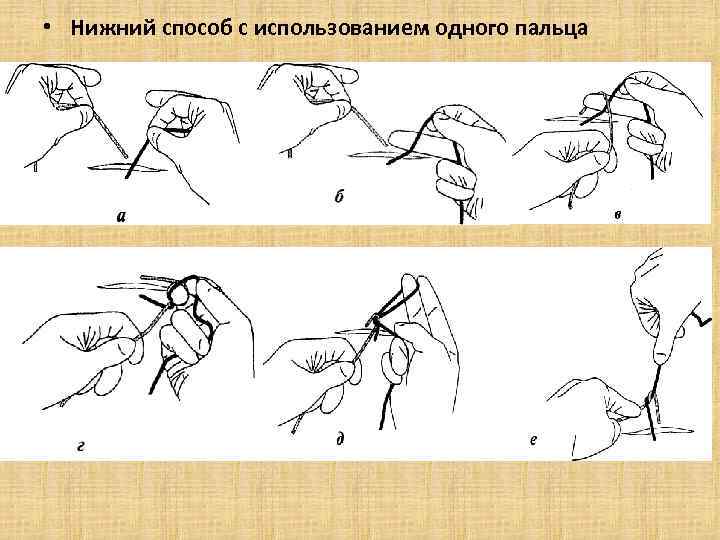 • Нижний способ с использованием одного пальца

а

б

в

г

д

е