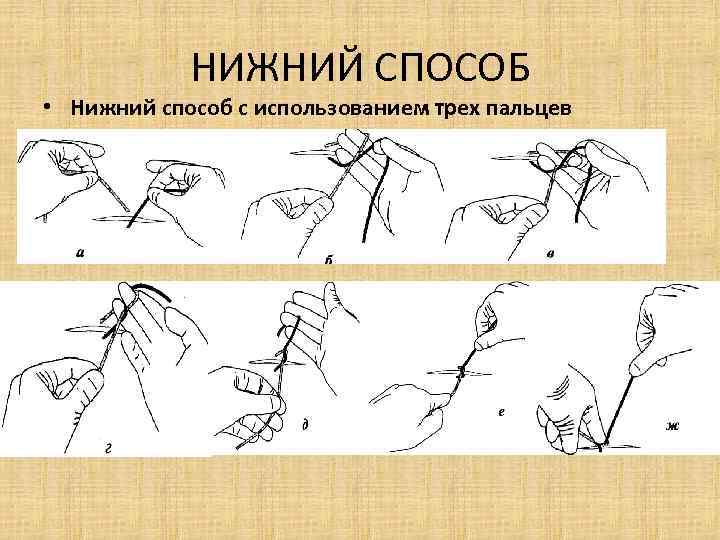 НИЖНИЙ СПОСОБ

• Нижний способ с использованием трех пальцев

а
б
в
г
д
е
ж