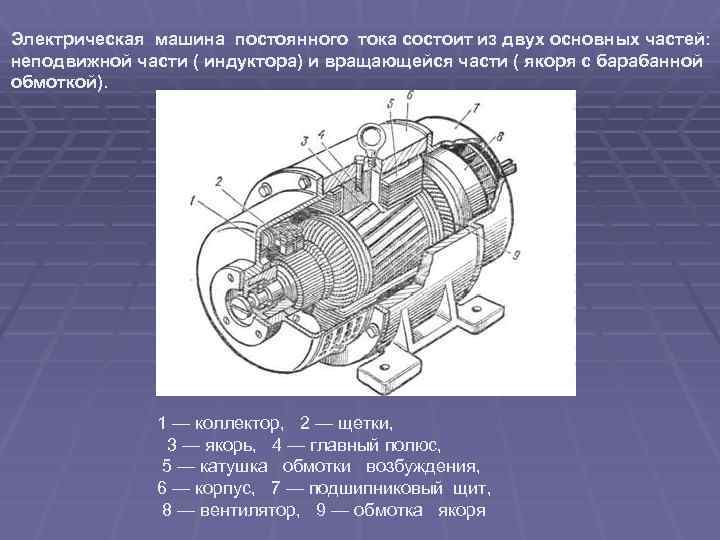 Электрическая машина постоянного тока состоит из двух основных частей: неподвижной части ( индуктора) и вращающейся части ( якоря с барабанной обмоткой).

1
2
3
4
5
6
7
8
9

1 — коллектор, 2 — щетки,
3 — якорь, 4 — главный полюс,
5 — катушка обмотки возбуждения,
6 — корпус, 7 — подшипниковый щит,
8 — вентилятор, 9 — обмотка якоря