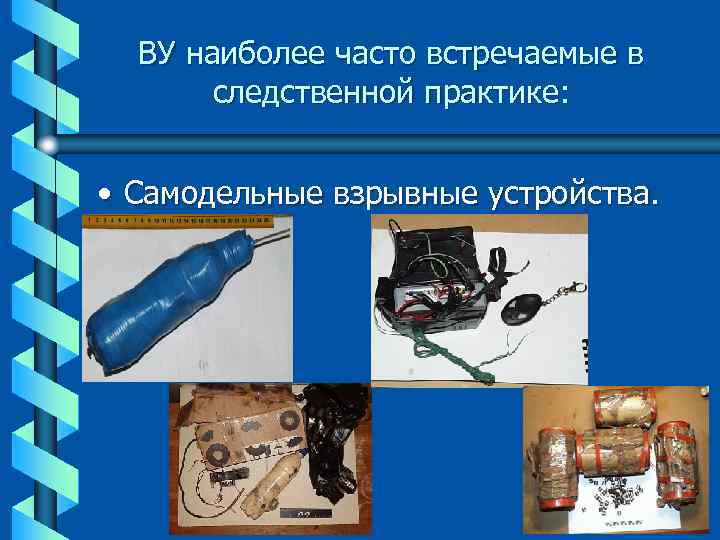 ВУ наиболее часто встречаемые в следственной практике:

• Самодельные взрывные устройства.