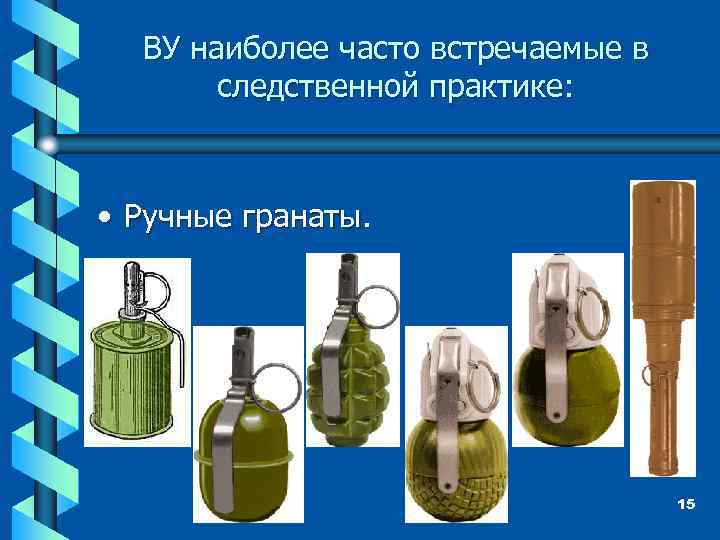 ВУ наиболее часто встречаемые в следственной практике:

• Ручные гранаты.

15