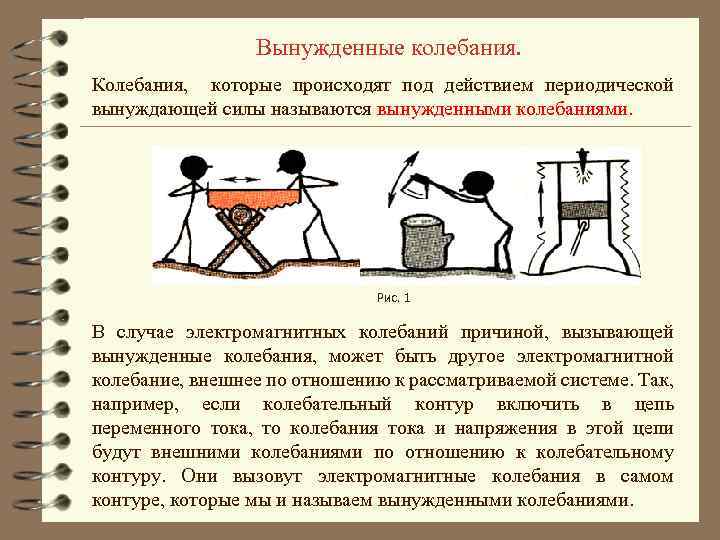 Вынужденные колебания.

Колебания, которые происходят под действием периодической вынуждающей силы называются вынужденными колебаниями.

Рис. 1

В случае электромагнитных колебаний причиной, вызывающей вынужденные колебания, может быть другое электромагнитной колебание, внешнее по отношению к рассматриваемой системе. Так, например, если колебательный контур включить в цепь переменного тока, то колебания тока и напряжения в этой цепи будут внешними колебаниями по отношению к колебательному контуру. Они вызовут электромагнитные колебания в самом контуре, которые мы и называем вынужденными колебаниями.