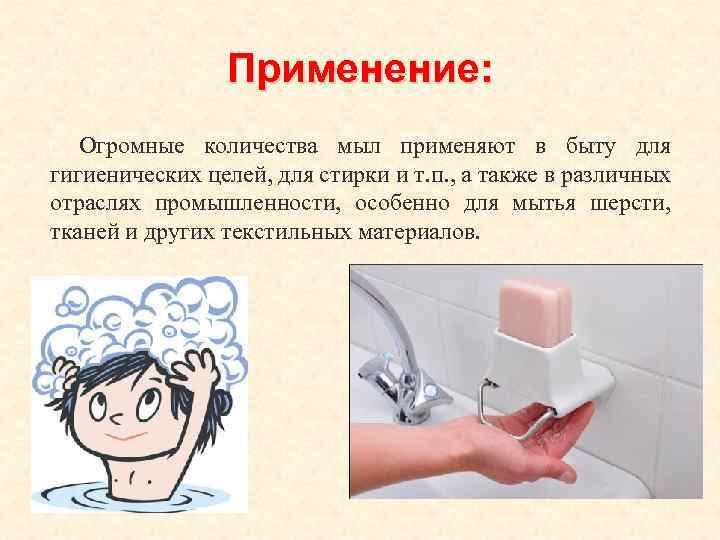 Применение:

Огромные количества мыл применяют в быту для гигиенических целей, для стирки и т.п., а также в различных отраслях промышленности, особенно для мытья шерсти, тканей и других текстильных материалов.