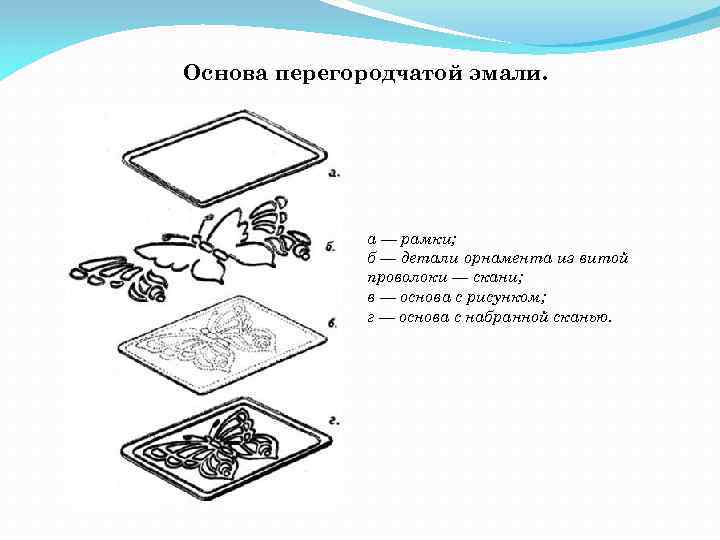 Основа перегородчатой эмали.

а.

б.

в.

г.

а — рамки;
б — детали орнамента из витой проволоки — скани;
в — основа с рисунком;
г — основа с набранной сканью.