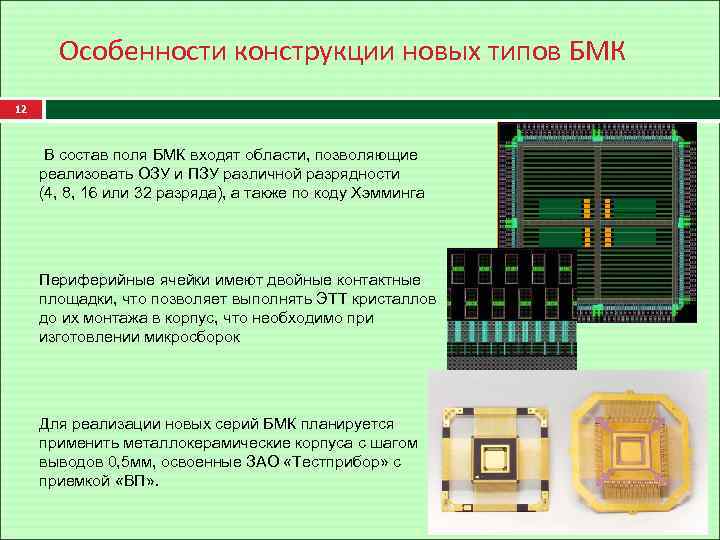 Особенности конструкции новых типов БМК

12

В состав поля БМК входят области, позволяющие реализовать ОЗУ и ПЗУ различной разрядности (4, 8, 16 или 32 разряда), а также по коду Хэмминга

Периферийные ячейки имеют двойные контактные площадки, что позволяет выполнять ЭТТ кристаллов до их монтажа в корпус, что необходимо при изготовлении микросборок

Для реализации новых серий БМК планируется применить металлокерамические корпуса с шагом выводов 0,5мм, освоенные ЗАО «Тестприбор» с приемкой «ВП».