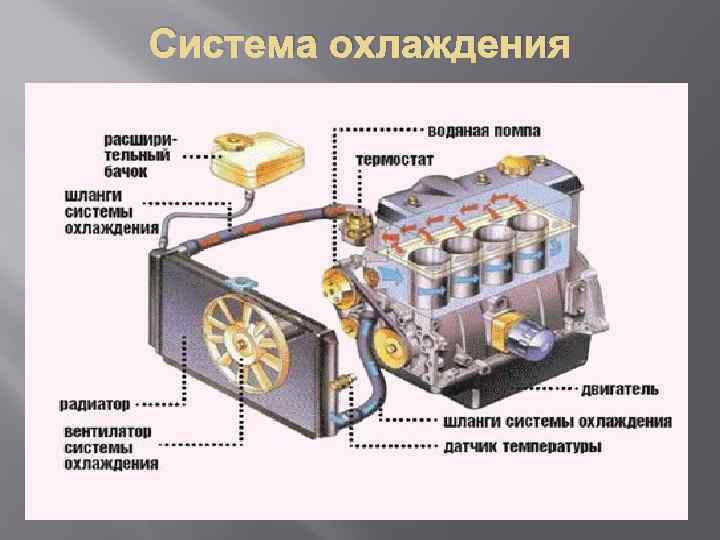 Система охлаждения

расширительный бачок

шланги системы охлаждения

водяная помпа

термостат

радиатор

вентилятор системы охлаждения

двигатель

шланги системы охлаждения

датчик температуры