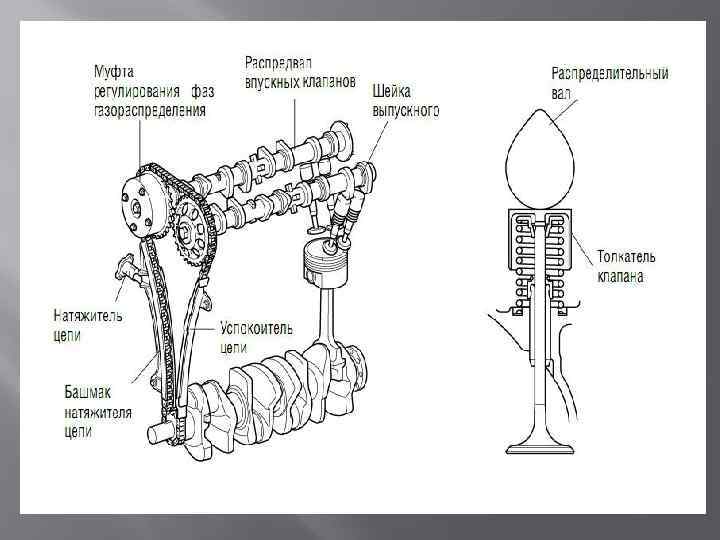 Муфта регулирования фаз газораспределения

Распредвал впускных клапанов

Шейка выпускного

Натяжитель цепи

Успокоитель цепи

Башмак натяжителя цепи

Распределительный вал

Толкатель клапана