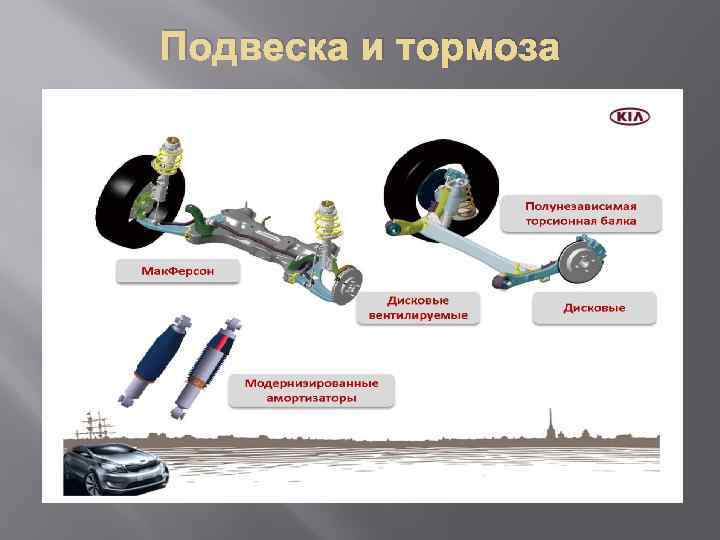 Подвеска и тормоза

KIA

Полунезависимая торсионная балка

МакФерсон

Дисковые вентилируемые

Дисковые

Модернизированные амортизаторы