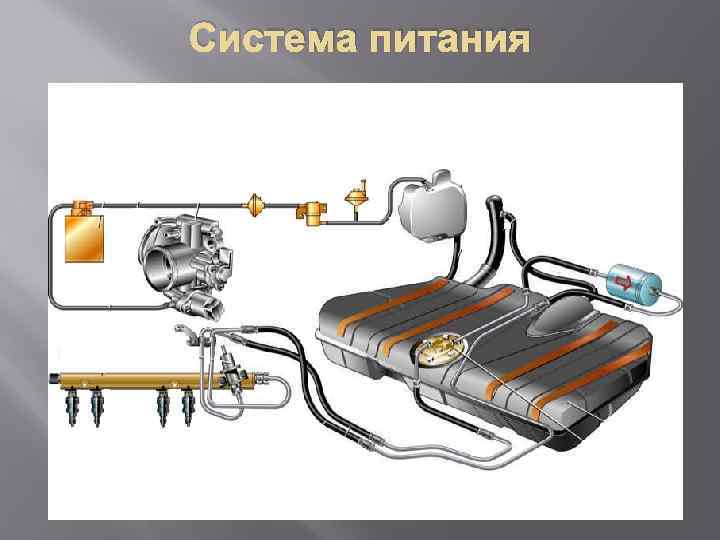 Система питания