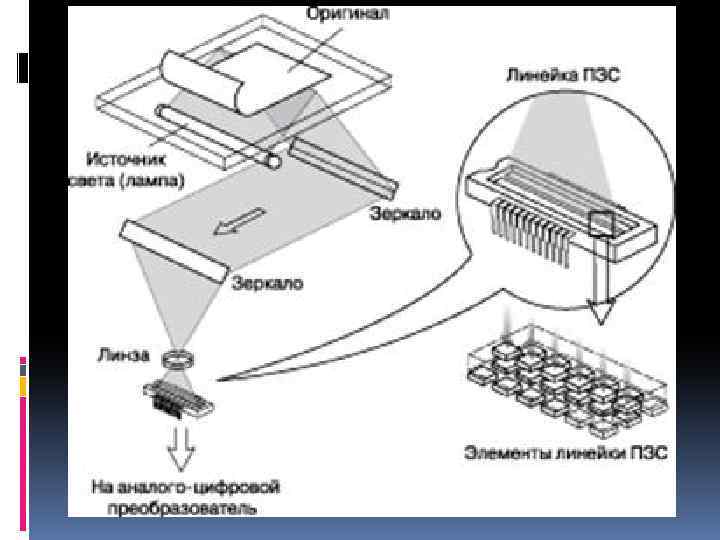 Оригинал

Линейка ПЗС

Источник света (лампа)

Зеркало

Зеркало

Линза

Элементы линейки ПЗС

На аналого-цифровой преобразователь