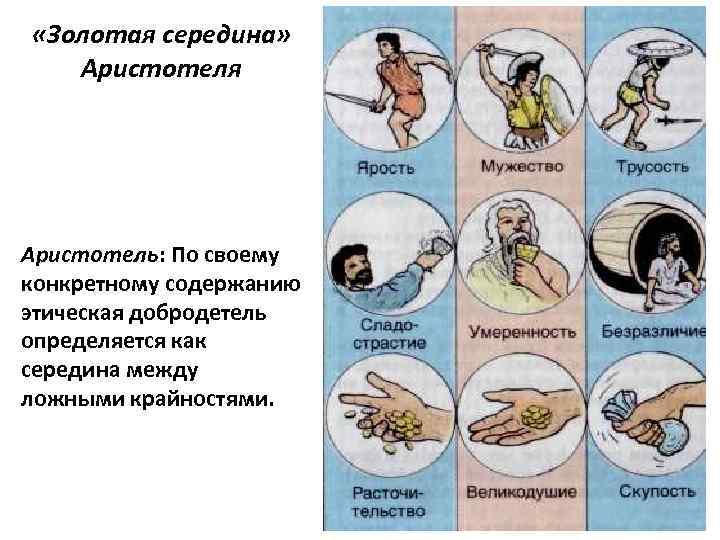 «Золотая середина» Аристотеля

Аристотель: По своему конкретному содержанию этическая добродетель определяется как середина между ложными крайностями.

Ярость

Мужество

Трусость

Сладострастие

Умеренность

Безразличие

Расточительство

Великодушие

Скупость