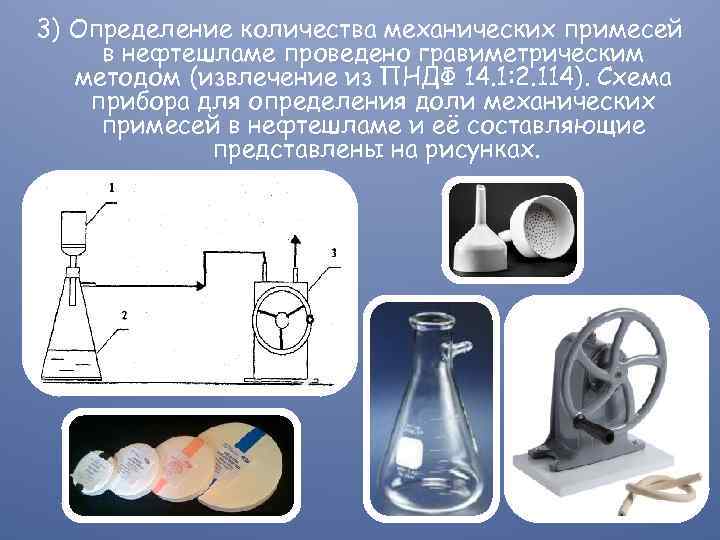 3) Определение количества механических примесей в нефтешламе проведено гравиметрическим методом (извлечение из ПНДФ 14.1:2.114). Схема прибора для определения доли механических примесей в нефтешламе и её составляющие представлены на рисунках.

1

2

3