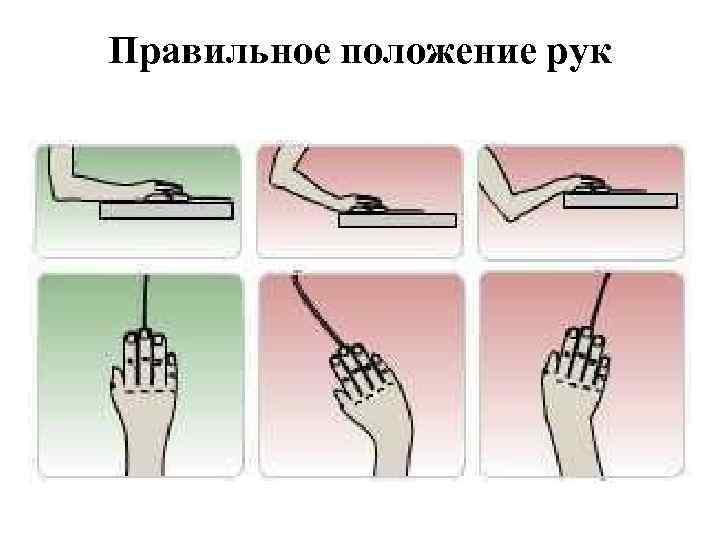 Правильное положение рук