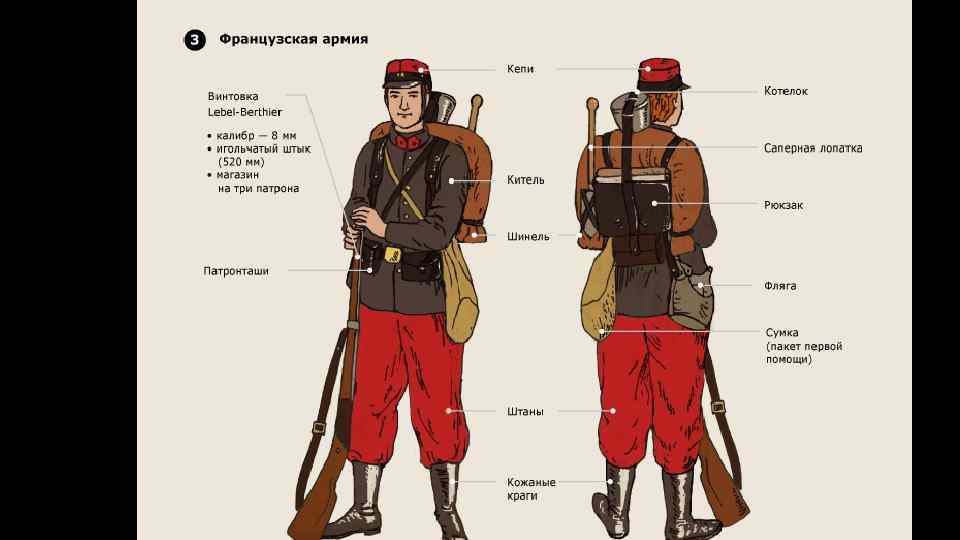 3 Французская армия

Винтовка Lebel-Berthier
• калибр — 8 мм
• игольчатый штык (520 мм)
• магазин на три патрона

Патронташи

Кепи

Китель

Шинель

Штаны

Кожаные краги

Котелок

Саперная лопатка

Рюкзак

Фляга

Сумка (пакет первой помощи)