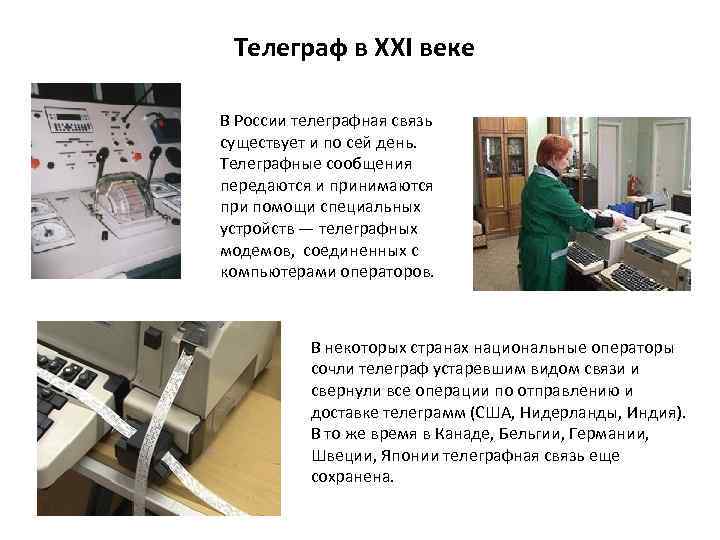 Телеграф в XXI веке

В России телеграфная связь существует и по сей день. Телеграфные сообщения передаются и принимаются при помощи специальных устройств — телеграфных модемов, соединенных с компьютерами операторов.

В некоторых странах национальные операторы сочли телеграф устаревшим видом связи и свернули все операции по отправлению и доставке телеграмм (США, Нидерланды, Индия). В то же время в Канаде, Бельгии, Германии, Швеции, Японии телеграфная связь еще сохранена.