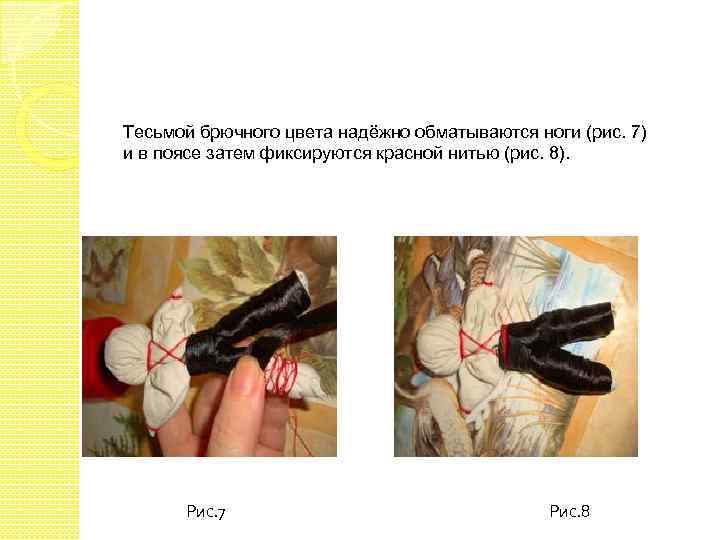 Тесьмой брючного цвета надёжно обматываются ноги (рис. 7) и в поясе затем фиксируются красной нитью (рис. 8).

Рис.7

Рис.8