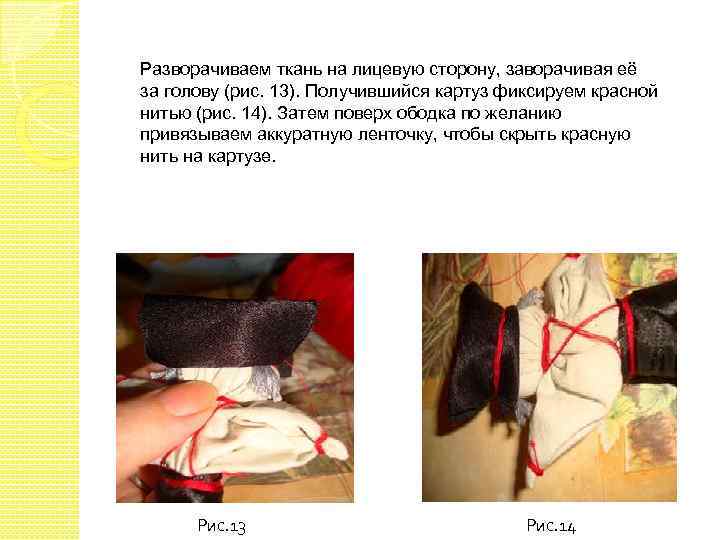 Разворачиваем ткань на лицевую сторону, заворачивая её за голову (рис. 13). Получившийся картуз фиксируем красной нитью (рис. 14). Затем поверх ободка по желанию привязываем аккуратную ленточку, чтобы скрыть красную нить на картузе.

Рис.13

Рис.14