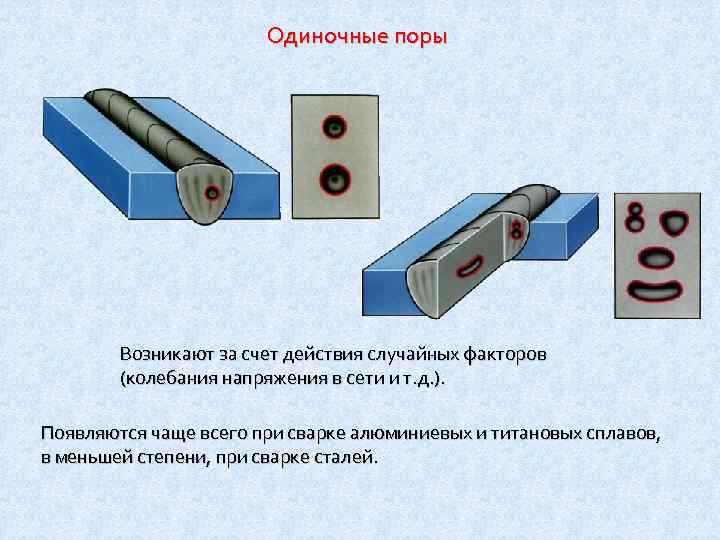 Одиночные поры

Возникают за счет действия случайных факторов (колебания напряжения в сети и т.д.).

Появляются чаще всего при сварке алюминиевых и титановых сплавов, в меньшей степени, при сварке сталей.