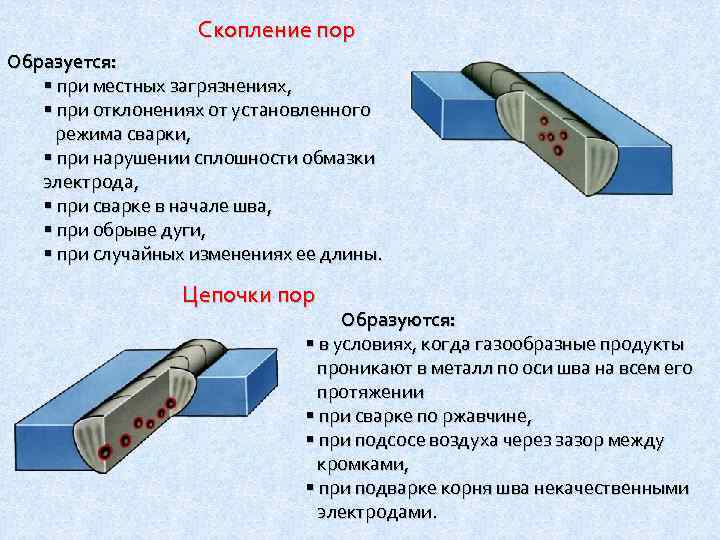 Скопление пор

Образуется:
▪ при местных загрязнениях,
▪ при отклонениях от установленного режима сварки,
▪ при нарушении сплошности обмазки электрода,
▪ при сварке в начале шва,
▪ при обрыве дуги,
▪ при случайных изменениях ее длины.

Цепочки пор

Образуются:
▪ в условиях, когда газообразные продукты проникают в металл по оси шва на всем его протяжении
▪ при сварке по ржавчине,
▪ при подсосе воздуха через зазор между кромками,
▪ при подварке корня шва некачественными электродами.