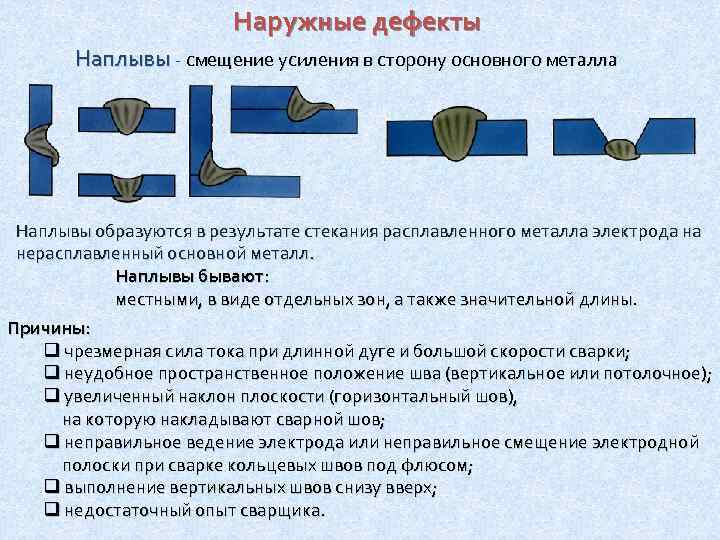 Наружные дефекты

Наплывы - смещение усиления в сторону основного металла

Наплывы образуются в результате стекания расплавленного металла электрода на нерасплавленный основной металл.

Наплывы бывают:
местными, в виде отдельных зон, а также значительной длины.

Причины:
❑ чрезмерная сила тока при длинной дуге и большой скорости сварки;
❑ неудобное пространственное положение шва (вертикальное или потолочное);
❑ увеличенный наклон плоскости (горизонтальный шов), на которую накладывают сварной шов;
❑ неправильное ведение электрода или неправильное смещение электродной полоски при сварке кольцевых швов под флюсом;
❑ выполнение вертикальных швов снизу вверх;
❑ недостаточный опыт сварщика.