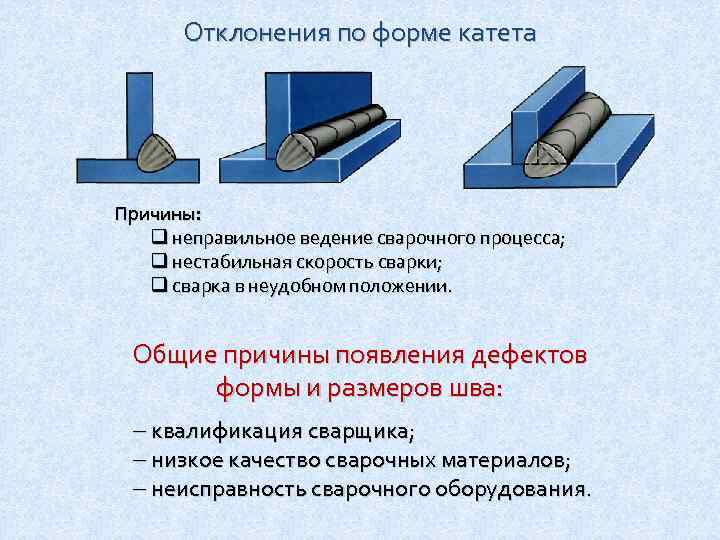 Отклонения по форме катета

Причины:
❑ неправильное ведение сварочного процесса;
❑ нестабильная скорость сварки;
❑ сварка в неудобном положении.

Общие причины появления дефектов формы и размеров шва:

– квалификация сварщика;
– низкое качество сварочных материалов;
– неисправность сварочного оборудования.