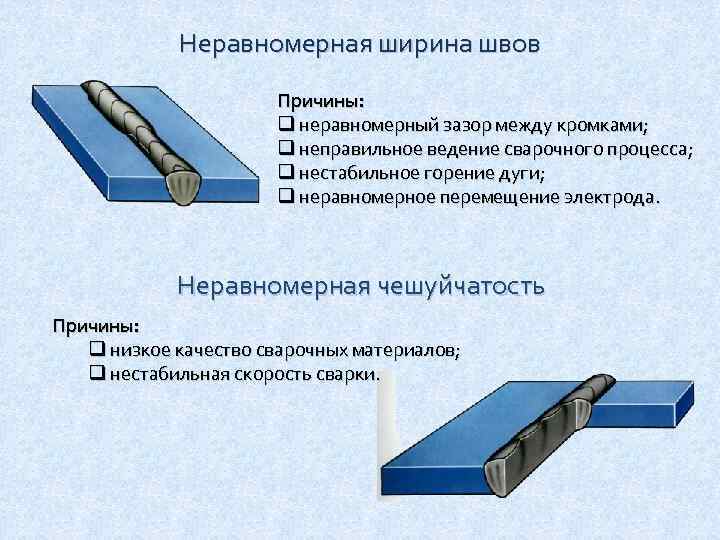 Неравномерная ширина швов

Причины:
❑ неравномерный зазор между кромками;
❑ неправильное ведение сварочного процесса;
❑ нестабильное горение дуги;
❑ неравномерное перемещение электрода.

Неравномерная чешуйчатость

Причины:
❑ низкое качество сварочных материалов;
❑ нестабильная скорость сварки.