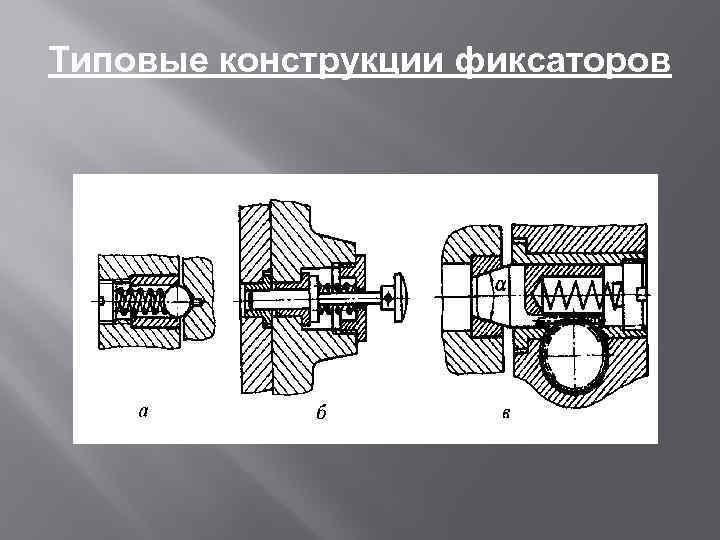 Типовые конструкции фиксаторов

$\alpha$

а

б

в