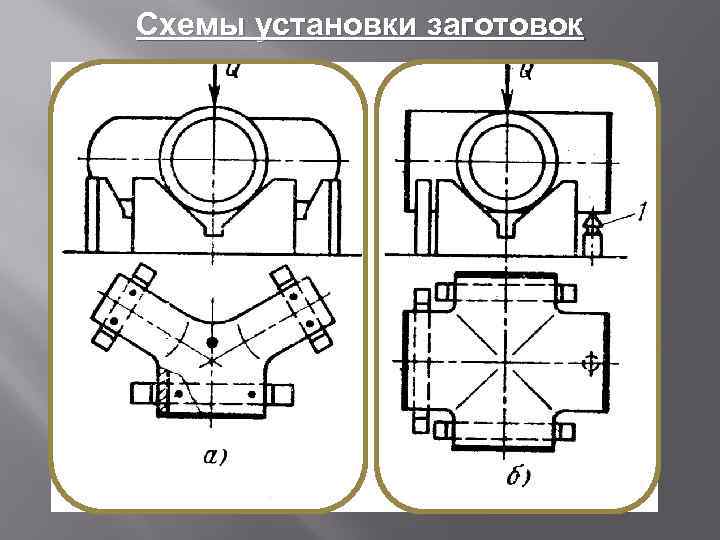 Схемы установки заготовок

Q

а)

Q

1

б)