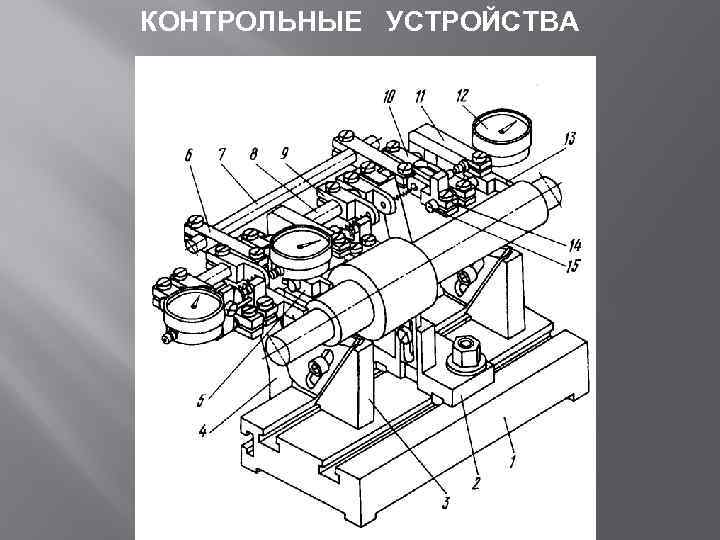 КОНТРОЛЬНЫЕ УСТРОЙСТВА

10
11
12
13
6
7
8
9
14
15
5
4
3
2
1