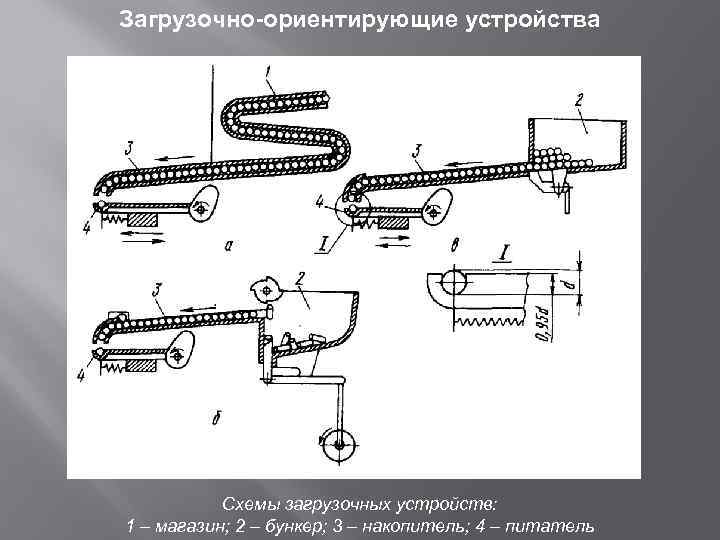 Загрузочно-ориентирующие устройства

1
3
4
а
2
3
4
I
в
I
d
0,95d
3
2
4
б

Схемы загрузочных устройств:
1 – магазин; 2 – бункер; 3 – накопитель; 4 – питатель