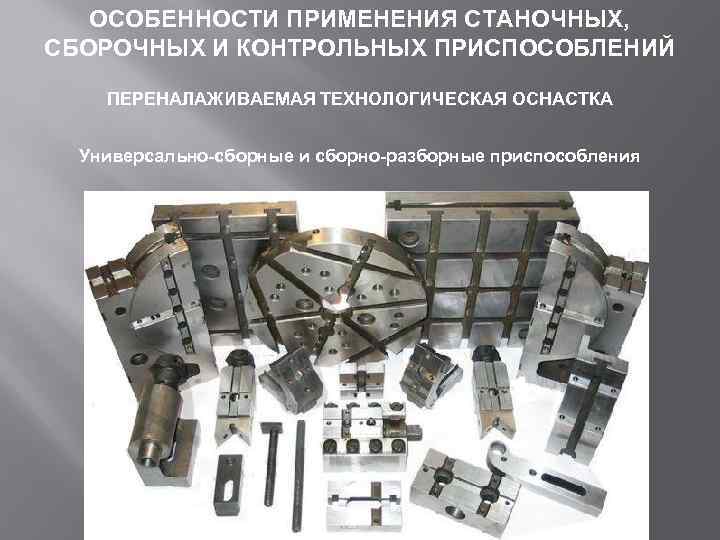 ОСОБЕННОСТИ ПРИМЕНЕНИЯ СТАНОЧНЫХ, СБОРОЧНЫХ И КОНТРОЛЬНЫХ ПРИСПОСОБЛЕНИЙ

ПЕРЕНАЛАЖИВАЕМАЯ ТЕХНОЛОГИЧЕСКАЯ ОСНАСТКА

Универсально-сборные и сборно-разборные приспособления