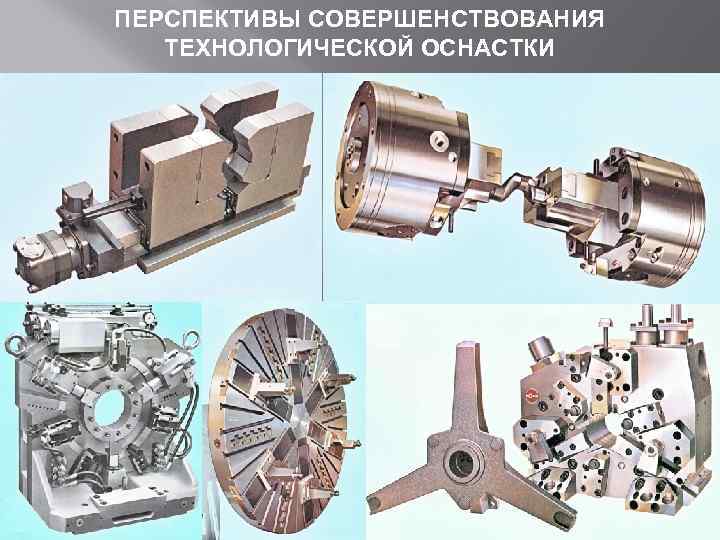 ПЕРСПЕКТИВЫ СОВЕРШЕНСТВОВАНИЯ ТЕХНОЛОГИЧЕСКОЙ ОСНАСТКИ