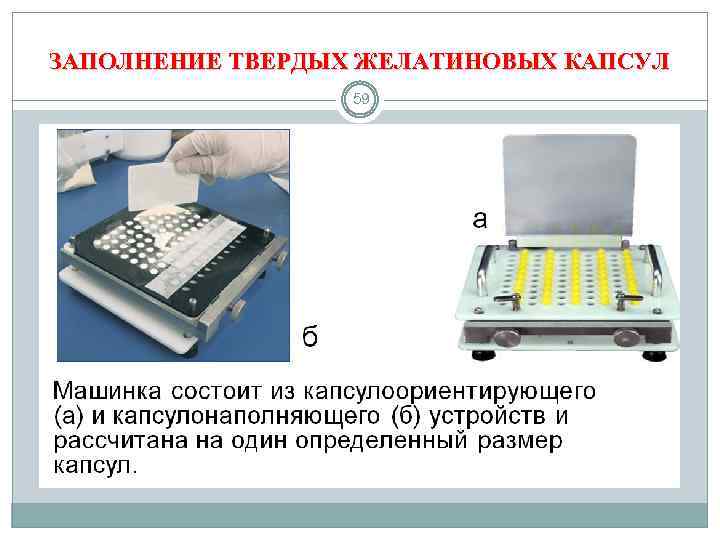 ЗАПОЛНЕНИЕ ТВЕРДЫХ ЖЕЛАТИНОВЫХ КАПСУЛ

59

а

б

Машинка состоит из капсулоориентирующего (а) и капсулонаполняющего (б) устройств и рассчитана на один определенный размер капсул.