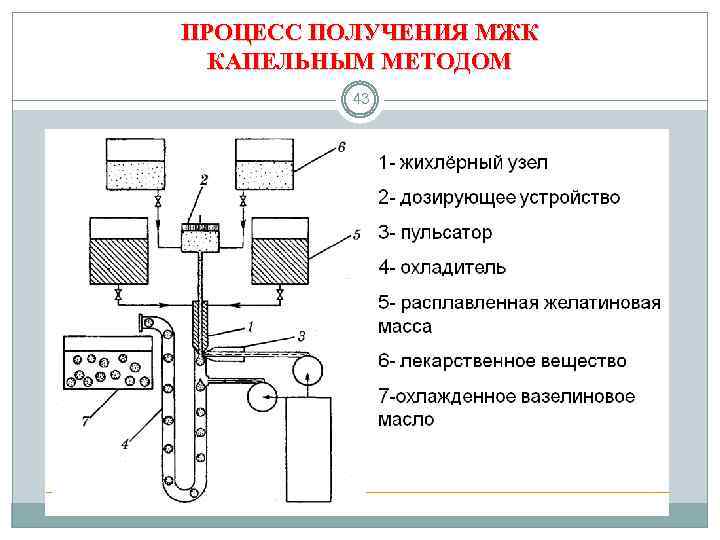 ПРОЦЕСС ПОЛУЧЕНИЯ МЖК КАПЕЛЬНЫМ МЕТОДОМ

43

6

2

5

1

3

7

4

1- жихлёрный узел

2- дозирующее устройство

3- пульсатор

4- охладитель

5- расплавленная желатиновая масса

6- лекарственное вещество

7-охлажденное вазелиновое масло