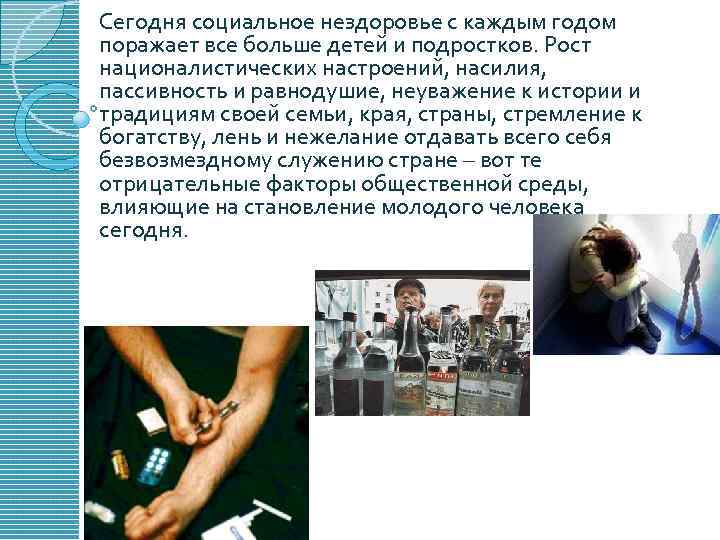 Сегодня социальное нездоровье с каждым годом поражает все больше детей и подростков. Рост националистических настроений, насилия, пассивность и равнодушие, неуважение к истории и традициям своей семьи, края, страны, стремление к богатству, лень и нежелание отдавать всего себя безвозмездному служению стране – вот те отрицательные факторы общественной среды, влияющие на становление молодого человека сегодня.