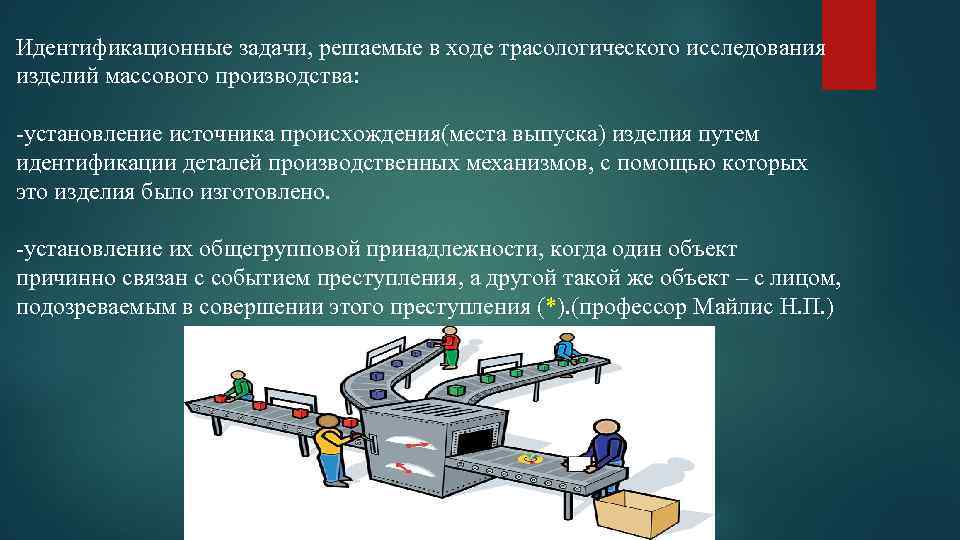 Идентификационные задачи, решаемые в ходе трасологического исследования изделий массового производства:

-установление источника происхождения(места выпуска) изделия путем идентификации деталей производственных механизмов, с помощью которых это изделия было изготовлено.

-установление их общегрупповой принадлежности, когда один объект причинно связан с событием преступления, а другой такой же объект – с лицом, подозреваемым в совершении этого преступления (*).(профессор Майлис Н.П.)