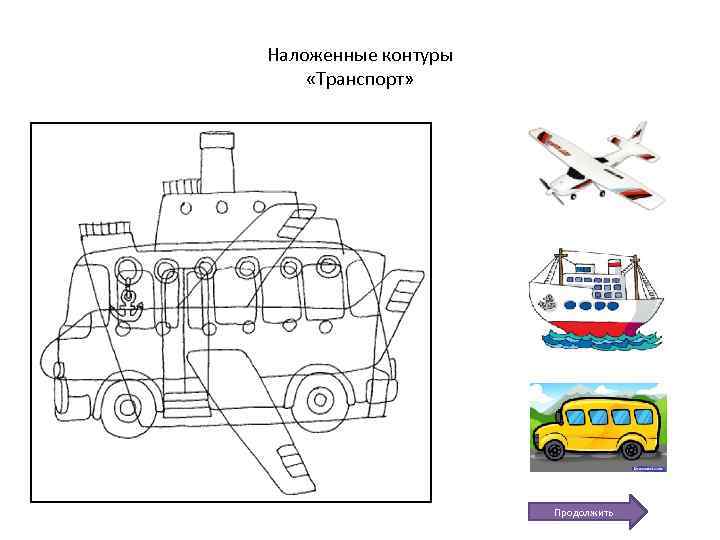 Наложенные контуры
«Транспорт»

Продолжить