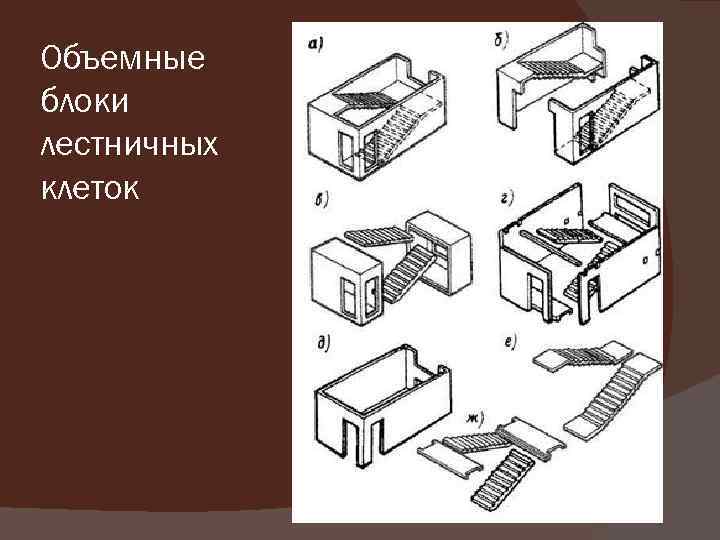 Объемные блоки лестничных клеток

а)

б)

в)

г)

д)

е)

ж)