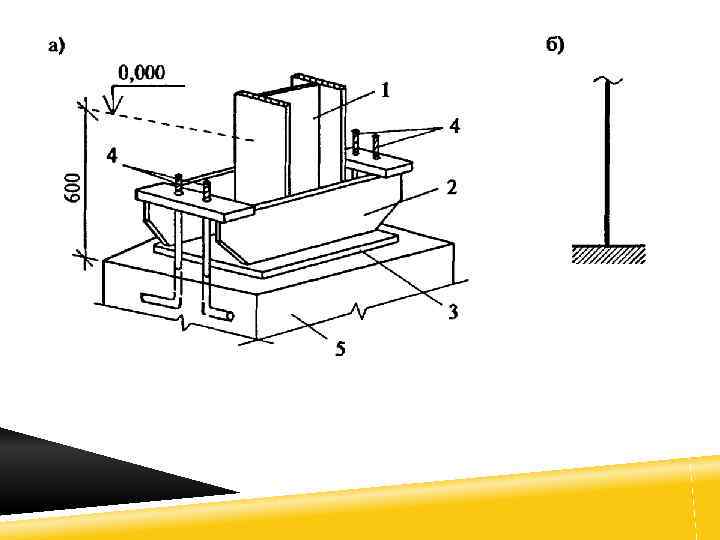 а)

0,000

600

1

4

4

2

3

5

б)