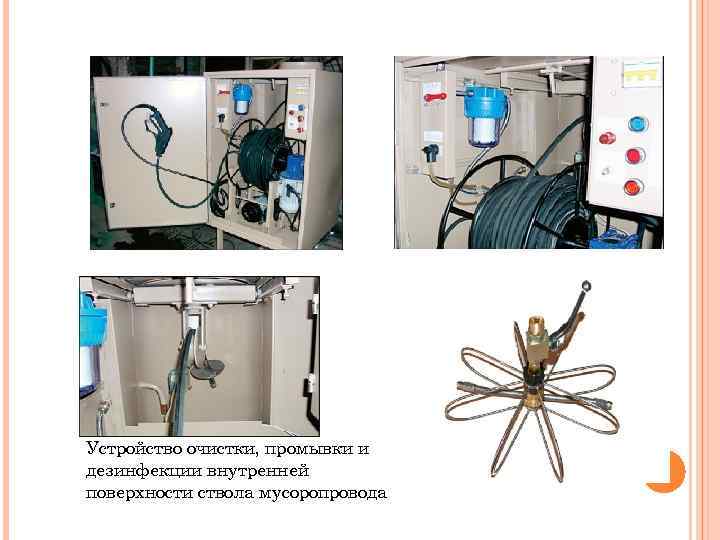 Устройство очистки, промывки и дезинфекции внутренней поверхности ствола мусоропровода