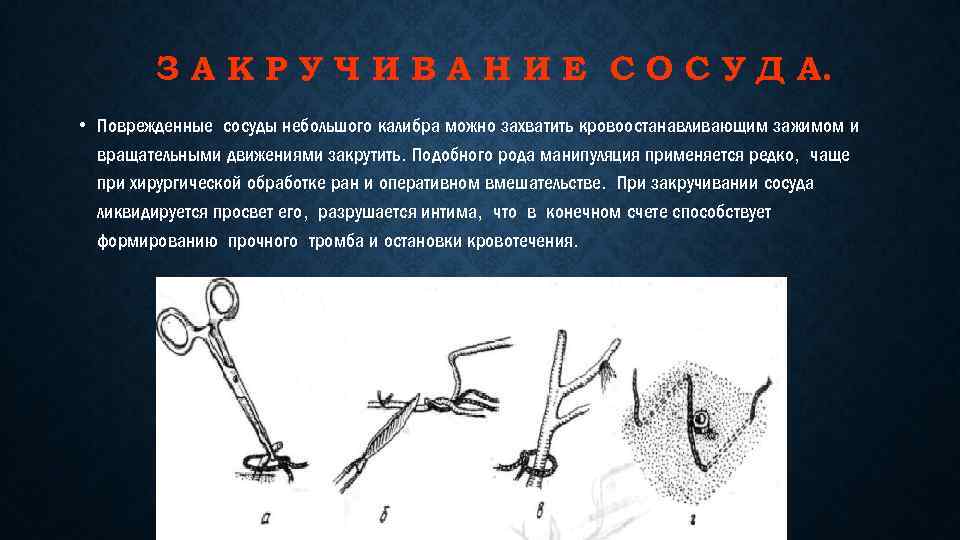 ЗАКРУЧИВАНИЕ СОСУДА.

• Поврежденные сосуды небольшого калибра можно захватить кровоостанавливающим зажимом и вращательными движениями закрутить. Подобного рода манипуляция применяется редко, чаще при хирургической обработке ран и оперативном вмешательстве. При закручивании сосуда ликвидируется просвет его, разрушается интима, что в конечном счете способствует формированию прочного тромба и остановки кровотечения.

а б в г