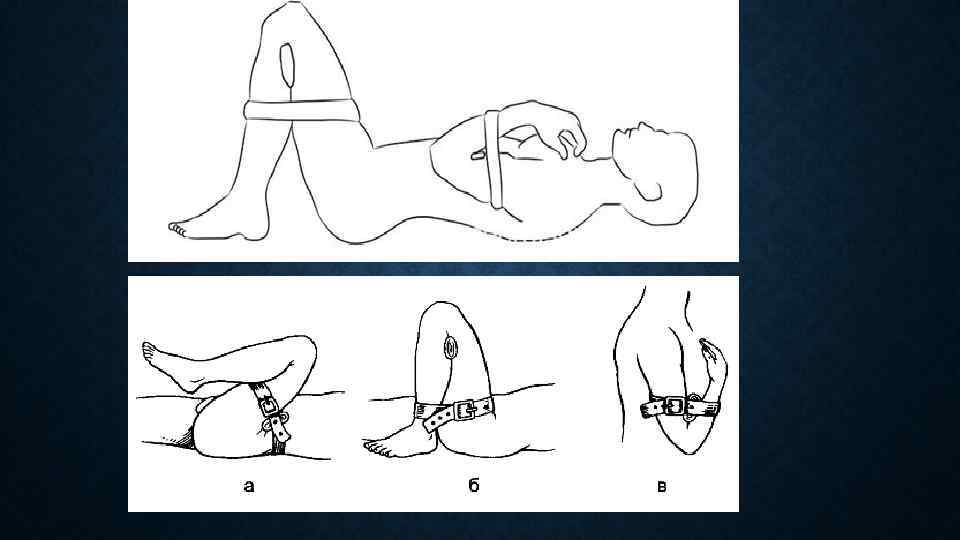 а
б
в