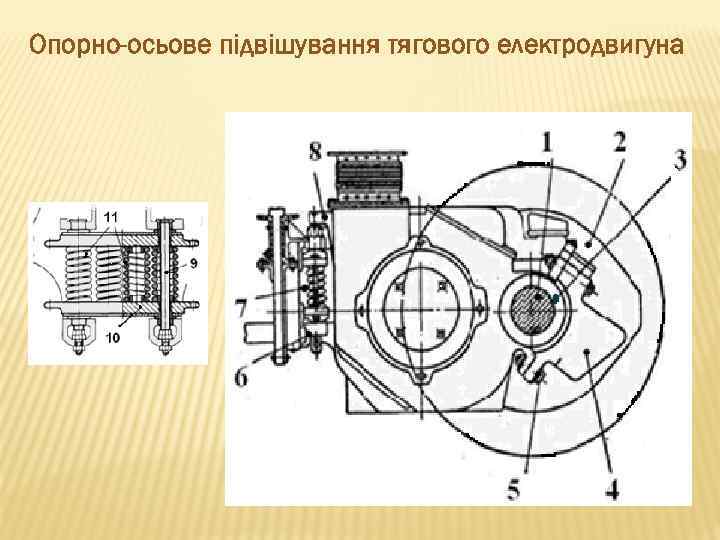 Опорно-осьове підвішування тягового електродвигуна

11
9
10

8
1
2
3
7
6
5
4