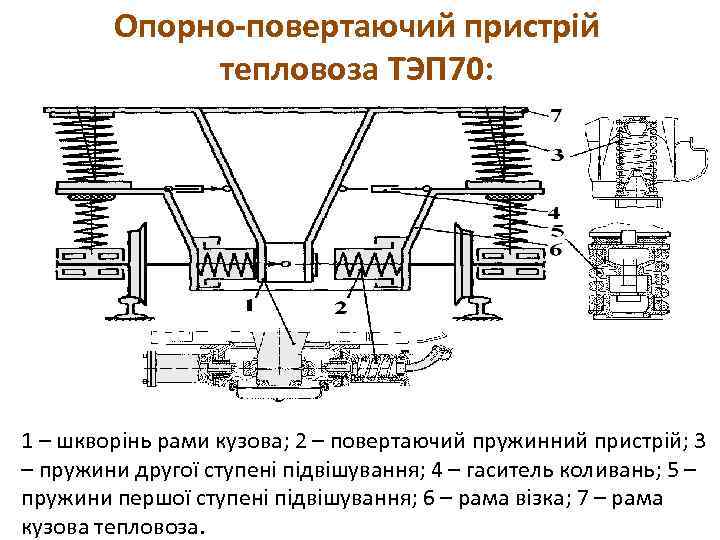 Опорно-повертаючий пристрій тепловоза ТЭП70:

7
3
4
5
6
1
2

1 – шкворінь рами кузова; 2 – повертаючий пружинний пристрій; 3 – пружини другої ступені підвішування; 4 – гаситель коливань; 5 – пружини першої ступені підвішування; 6 – рама візка; 7 – рама кузова тепловоза.