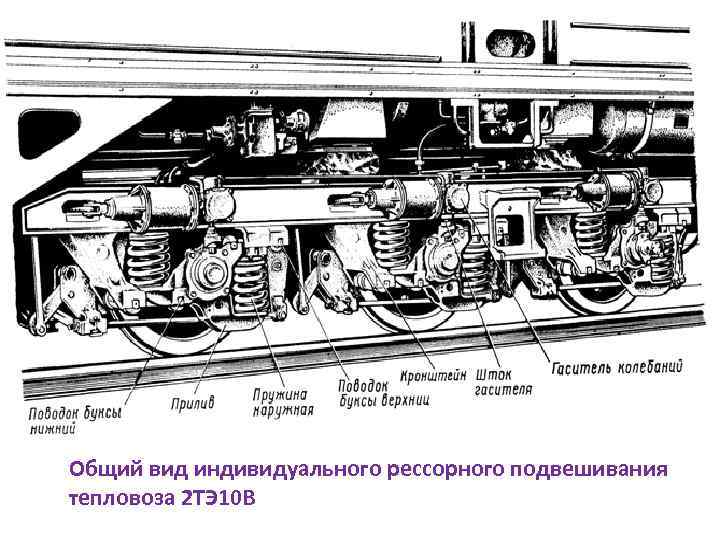 Поводок буксы нижний

Прилив

Пружина наружная

Поводок буксы верхний

Кронштейн

Шток гасителя

Гаситель колебаний

Общий вид индивидуального рессорного подвешивания тепловоза 2ТЭ10В