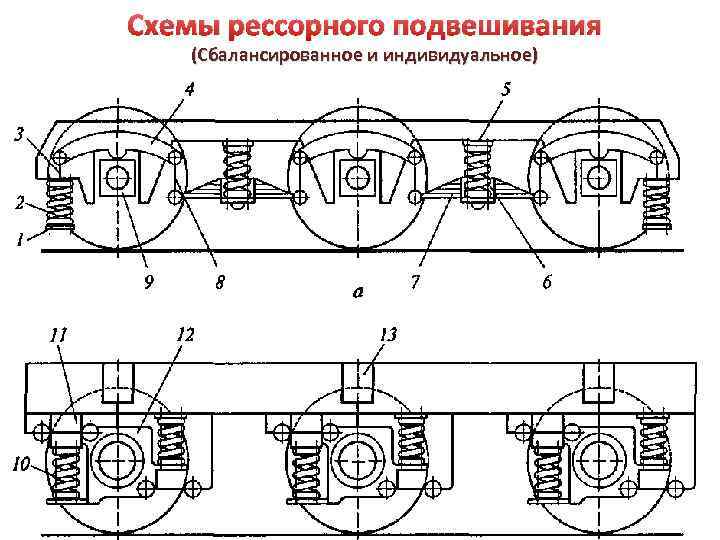 Схемы рессорного подвешивания
(Сбалансированное и индивидуальное)

4

5

3

2

1

9

8

7

6

а

11

12

13

10