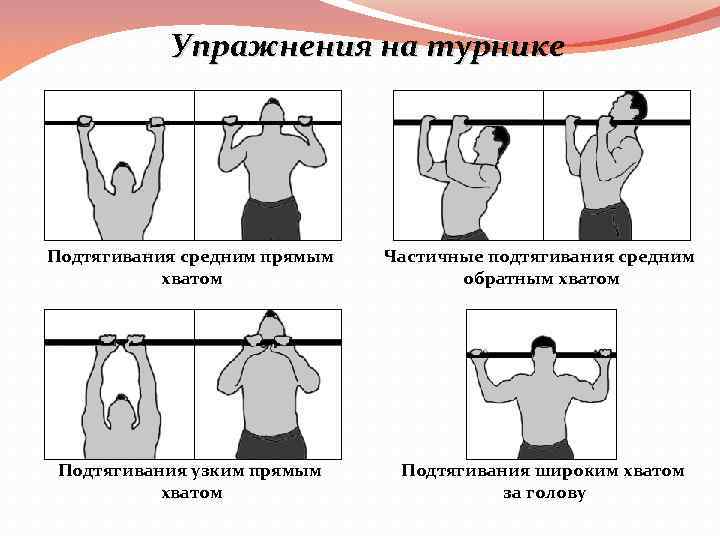 Упражнения на турнике

Подтягивания средним прямым хватом

Частичные подтягивания средним обратным хватом

Подтягивания узким прямым хватом

Подтягивания широким хватом за голову