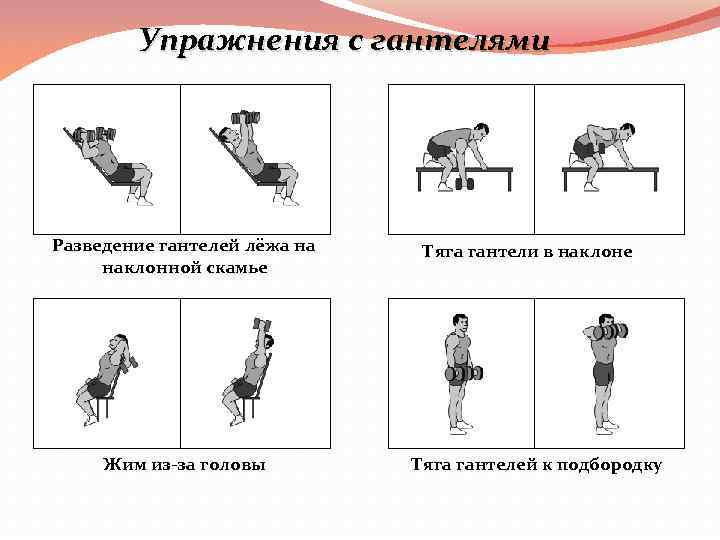 Упражнения с гантелями

Разведение гантелей лёжа на наклонной скамье

Тяга гантели в наклоне

Жим из-за головы

Тяга гантелей к подбородку