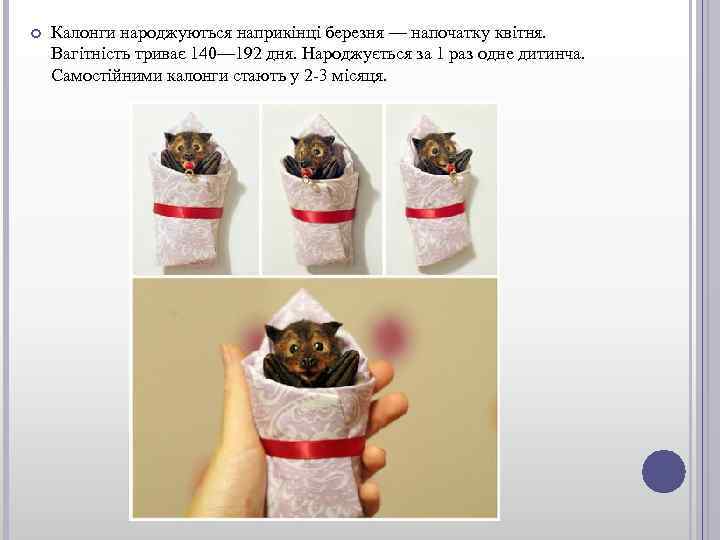 Калонги народжуються наприкінці березня — напочатку квітня. Вагітність триває 140—192 дня. Народжується за 1 раз одне дитинча. Самостійними калонги стають у 2-3 місяця.